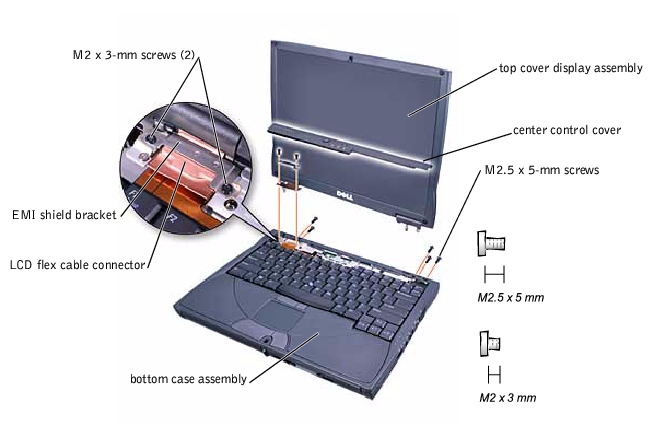 M2 x 3-mm screws (2)

top cover display assembly

center control cover

M2.5 x 5-mm screws

EMI shield bracket

LCD flex cable connector

DELL

M2.5 x 5 mm

bottom case assembly

M2 x 3 mm